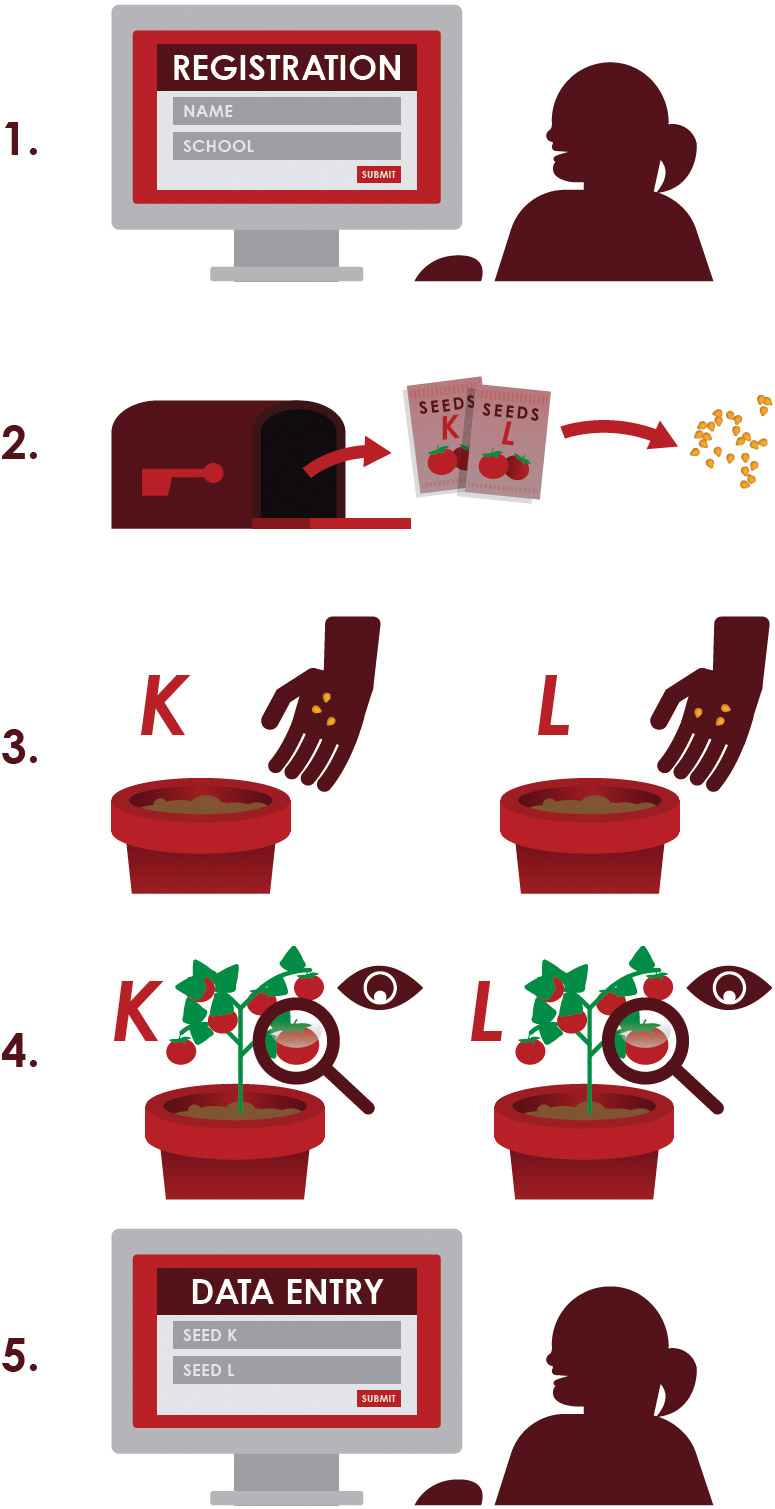 1.

REGISTRATION

NAME

SCHOOL

SUBMIT

2.

SEEDS K

SEEDS L

3.

K

L

4.

K

L

5.

DATA ENTRY

SEED K

SEED L

SUBMIT